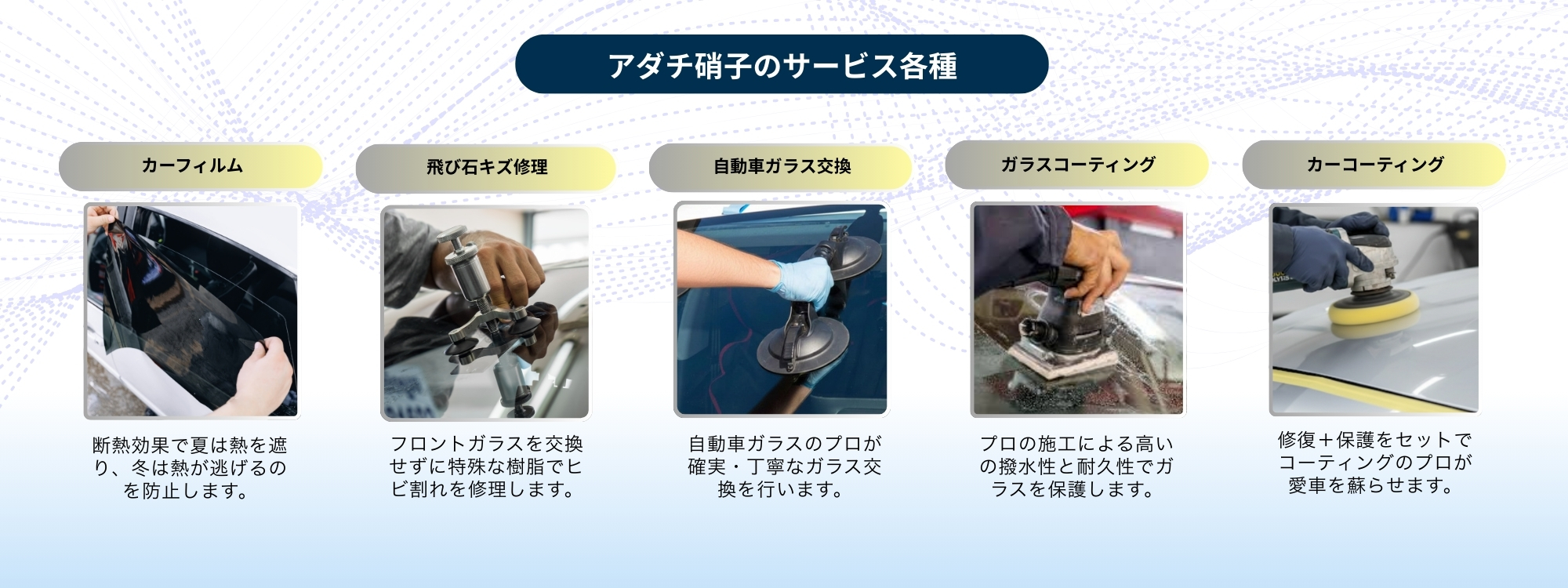 アダチ硝子のサービス各種

カーフィルム

断熱効果で夏は熱を遮り、冬は熱が逃げるのを防止します。

飛び石キズ修理

フロントガラスを交換せずに特殊な樹脂でヒビ割れを修理します。

自動車ガラス交換

自動車ガラスのプロが確実・丁寧なガラス交換を行います。

ガラスコーティング

プロの施工による高いの撥水性と耐久性でガラスを保護します。

カーコーティング

修復＋保護をセットでコーティングのプロが愛車を蘇らせます。